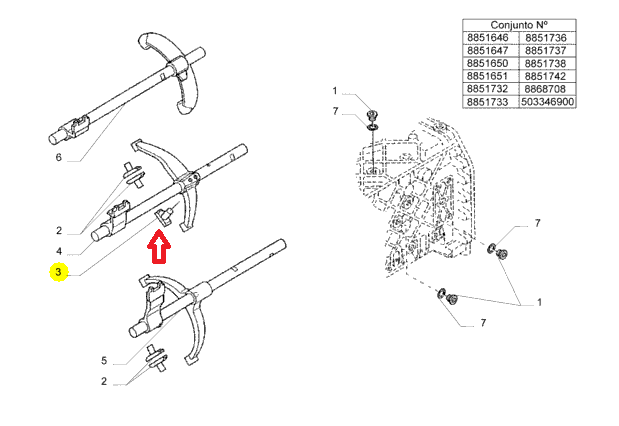 | Conjunto Nº | |
|---|---|
| 8851646 | 8851736 |
| 8851647 | 8851737 |
| 8851650 | 8851738 |
| 8851651 | 8851742 |
| 8851732 | 8868708 |
| 8851733 | 503346900 |

6

2

4

3

5

2

1

7

7

1

7